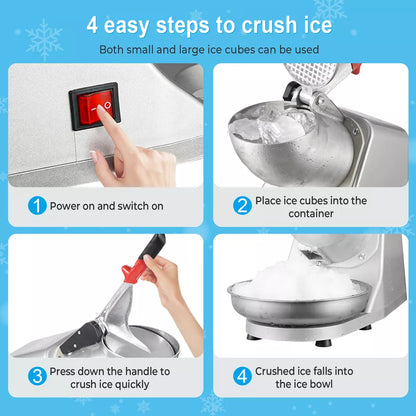 4 easy steps to crush ice

Both small and large ice cubes can be used

1 Power on and switch on

2 Place ice cubes into the container

3 Press down the handle to crush ice quickly

4 Crushed ice falls into the ice bowl